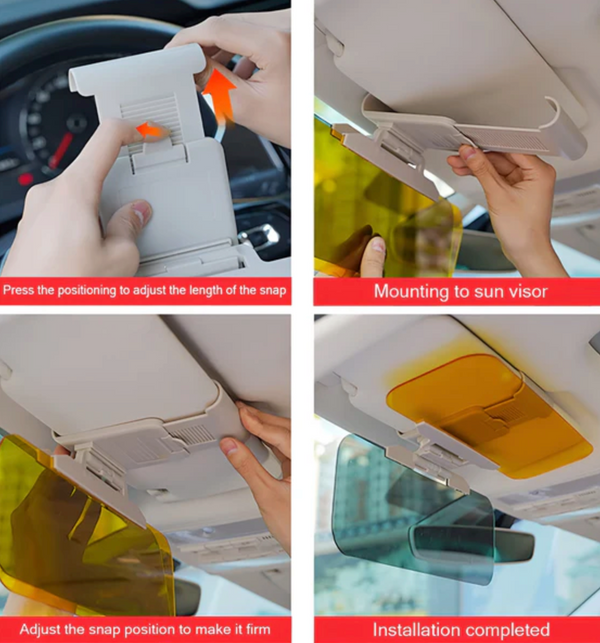 Press the positioning to adjust the length of the snap

Mounting to sun visor

Adjust the snap position to make it firm

Installation completed